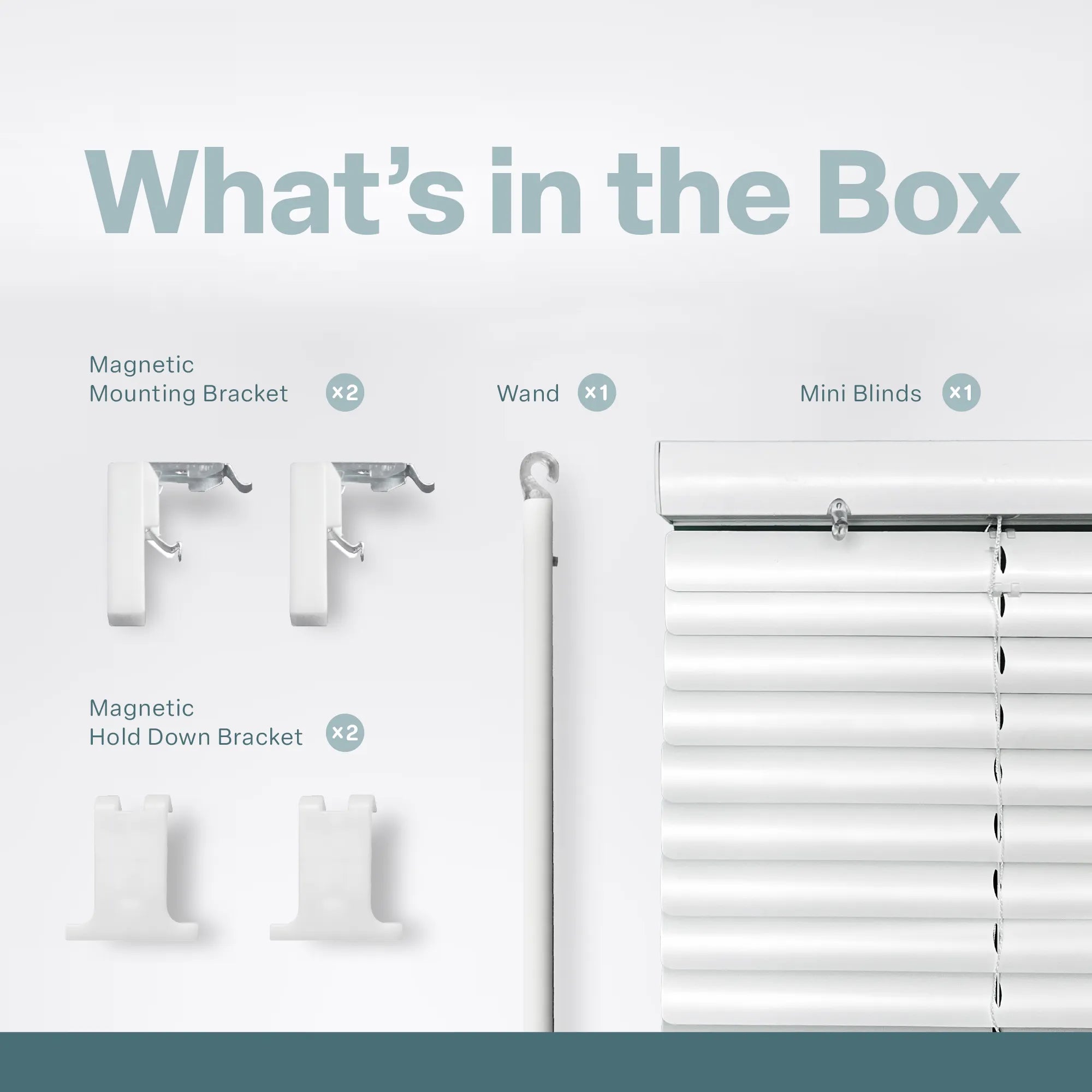 What's in the Box

Magnetic
Mounting Bracket ×2

Wand ×1

Mini Blinds ×1

Magnetic
Hold Down Bracket ×2